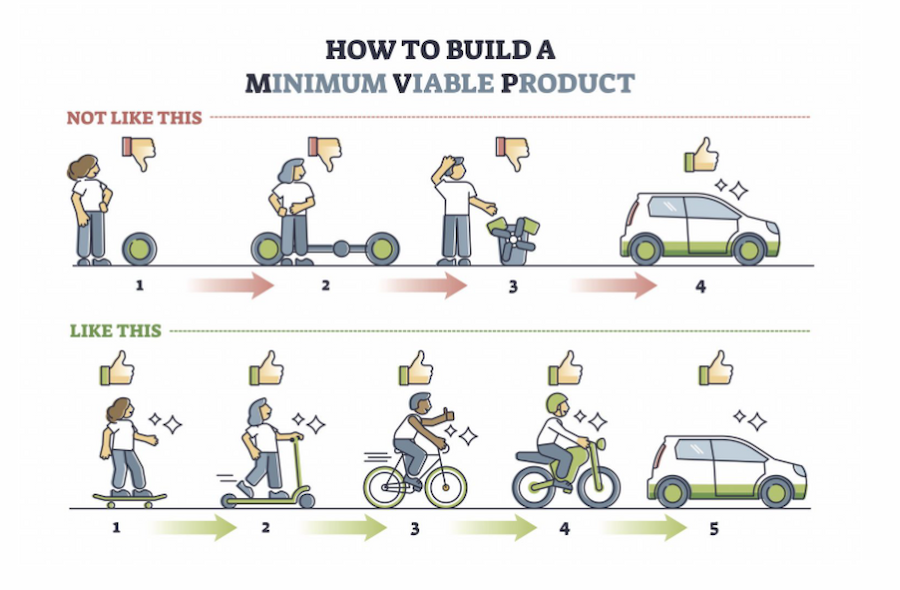 HOW TO BUILD A
MINIMUM VIABLE PRODUCT

NOT LIKE THIS

1
2
3
4

LIKE THIS

1
2
3
4
5